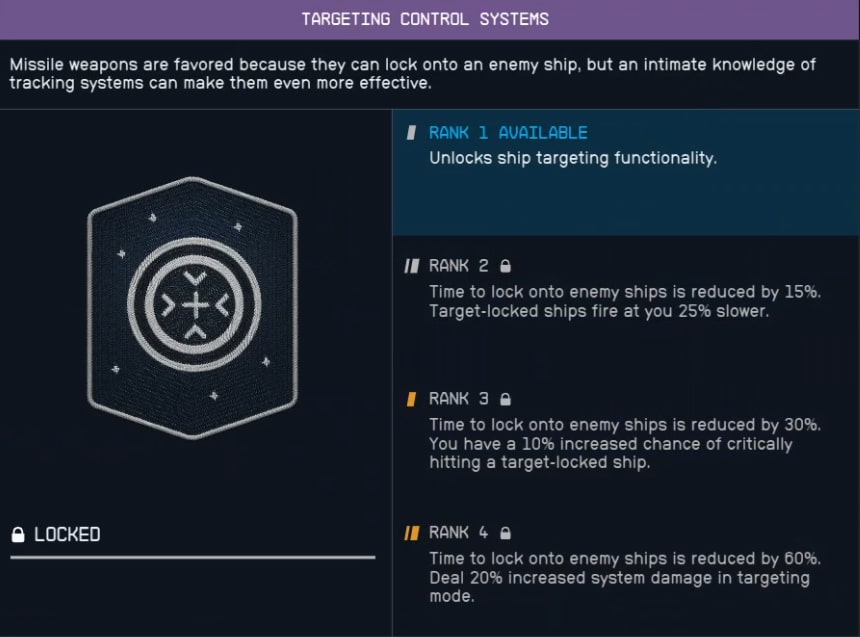 TARGETING CONTROL SYSTEMS

Missile weapons are favored because they can lock onto an enemy ship, but an intimate knowledge of tracking systems can make them even more effective.

LOCKED

RANK 1 AVAILABLE
Unlocks ship targeting functionality.

RANK 2
Time to lock onto enemy ships is reduced by 15%. Target-locked ships fire at you 25% slower.

RANK 3
Time to lock onto enemy ships is reduced by 30%. You have a 10% increased chance of critically hitting a target-locked ship.

RANK 4
Time to lock onto enemy ships is reduced by 60%. Deal 20% increased system damage in targeting mode.