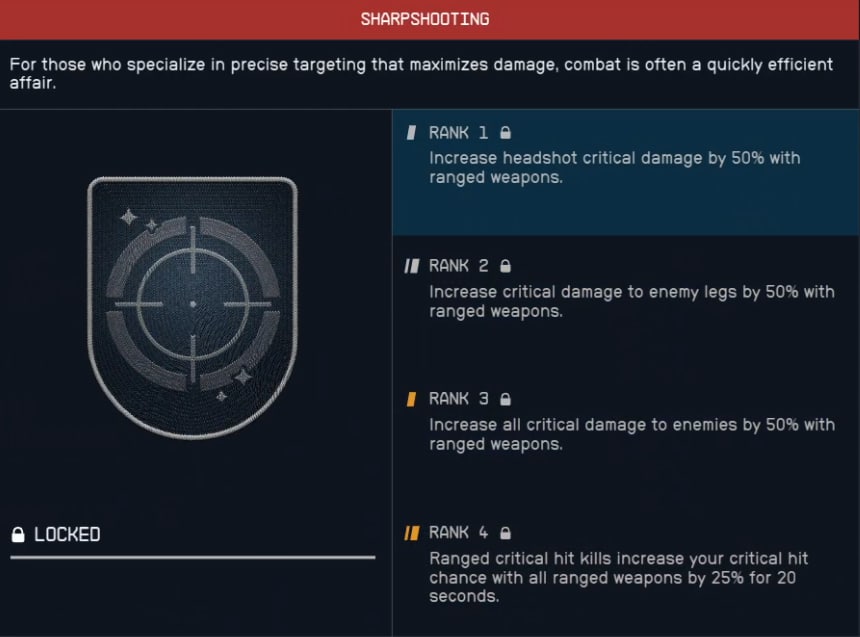 SHARPSHOOTING

For those who specialize in precise targeting that maximizes damage, combat is often a quickly efficient affair.

LOCKED

RANK 1
Increase headshot critical damage by 50% with ranged weapons.

RANK 2
Increase critical damage to enemy legs by 50% with ranged weapons.

RANK 3
Increase all critical damage to enemies by 50% with ranged weapons.

RANK 4
Ranged critical hit kills increase your critical hit chance with all ranged weapons by 25% for 20 seconds.