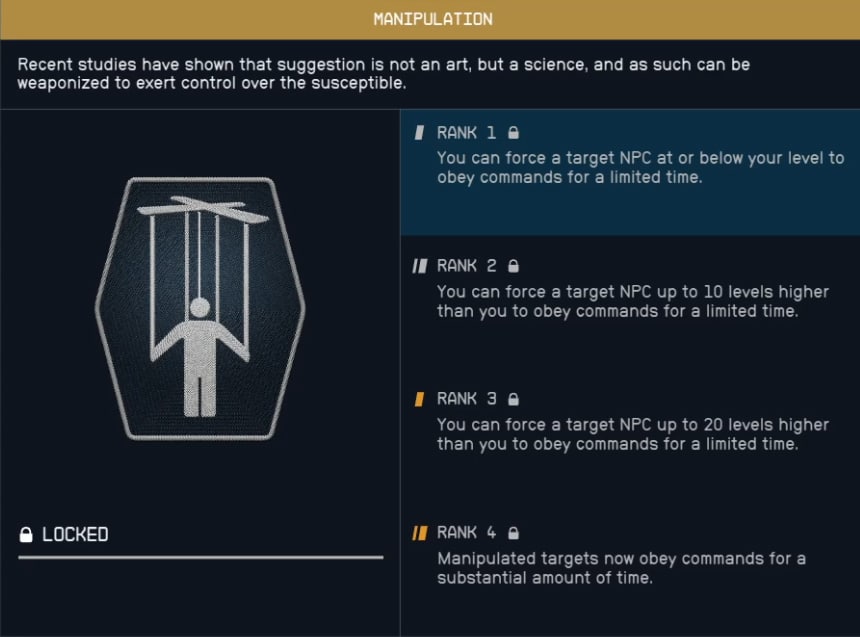 MANIPULATION

Recent studies have shown that suggestion is not an art, but a science, and as such can be weaponized to exert control over the susceptible.

LOCKED

RANK 1
You can force a target NPC at or below your level to obey commands for a limited time.

RANK 2
You can force a target NPC up to 10 levels higher than you to obey commands for a limited time.

RANK 3
You can force a target NPC up to 20 levels higher than you to obey commands for a limited time.

RANK 4
Manipulated targets now obey commands for a substantial amount of time.