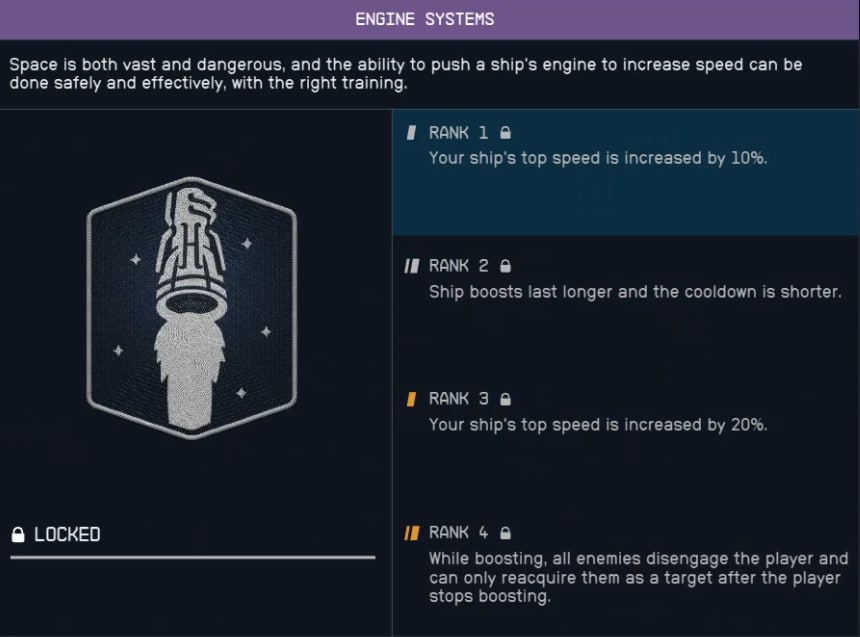 ENGINE SYSTEMS

Space is both vast and dangerous, and the ability to push a ship's engine to increase speed can be done safely and effectively, with the right training.

RANK 1
Your ship's top speed is increased by 10%.

RANK 2
Ship boosts last longer and the cooldown is shorter.

RANK 3
Your ship's top speed is increased by 20%.

RANK 4
While boosting, all enemies disengage the player and can only reacquire them as a target after the player stops boosting.

LOCKED