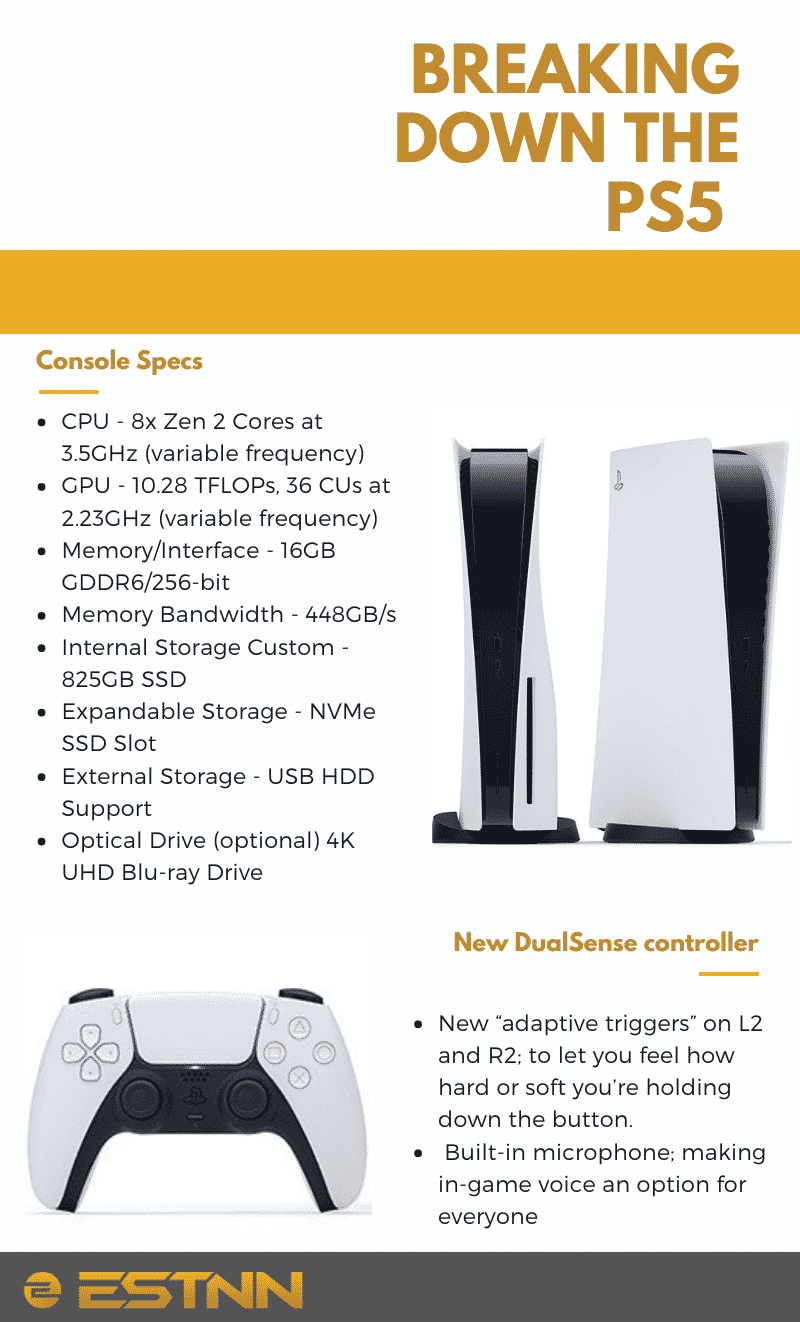 BREAKING DOWN THE PS5

Console Specs

- CPU - 8x Zen 2 Cores at 3.5GHz (variable frequency)
- GPU - 10.28 TFLOPs, 36 CUs at 2.23GHz (variable frequency)
- Memory/Interface - 16GB GDDR6/256-bit
- Memory Bandwidth - 448GB/s
- Internal Storage Custom - 825GB SSD
- Expandable Storage - NVMe SSD Slot
- External Storage - USB HDD Support
- Optical Drive (optional) 4K UHD Blu-ray Drive

New DualSense controller

- New “adaptive triggers” on L2 and R2; to let you feel how hard or soft you’re holding down the button.
- Built-in microphone; making in-game voice an option for everyone

ESTNN